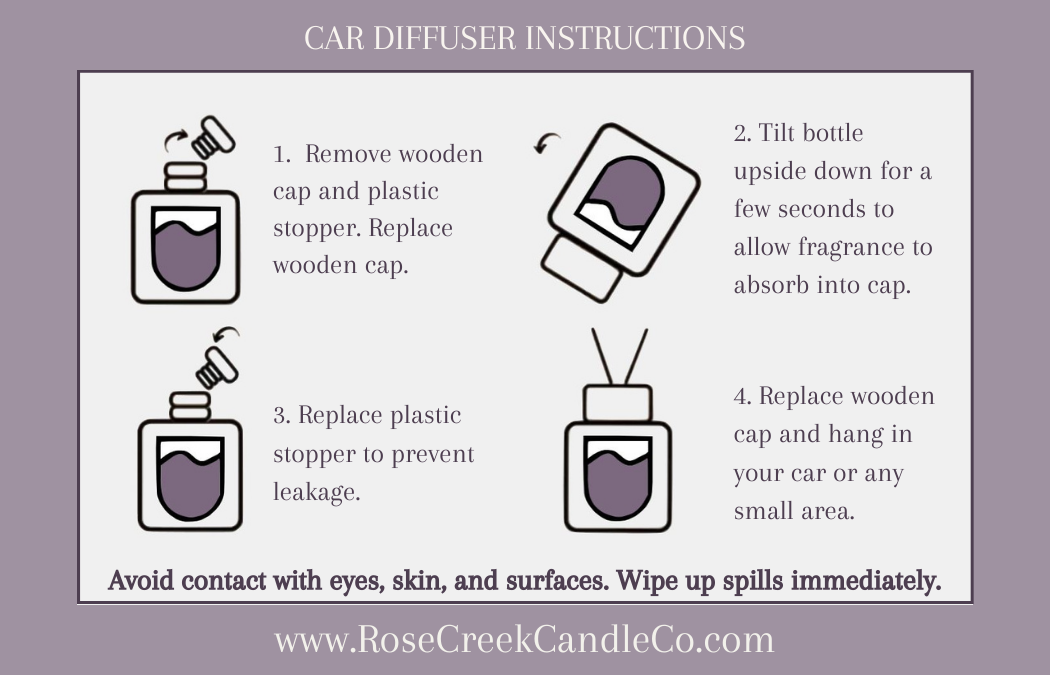 CAR DIFFUSER INSTRUCTIONS

1. Remove wooden cap and plastic stopper. Replace wooden cap.

2. Tilt bottle upside down for a few seconds to allow fragrance to absorb into cap.

3. Replace plastic stopper to prevent leakage.

4. Replace wooden cap and hang in your car or any small area.

Avoid contact with eyes, skin, and surfaces. Wipe up spills immediately.

www.RoseCreekCandleCo.com